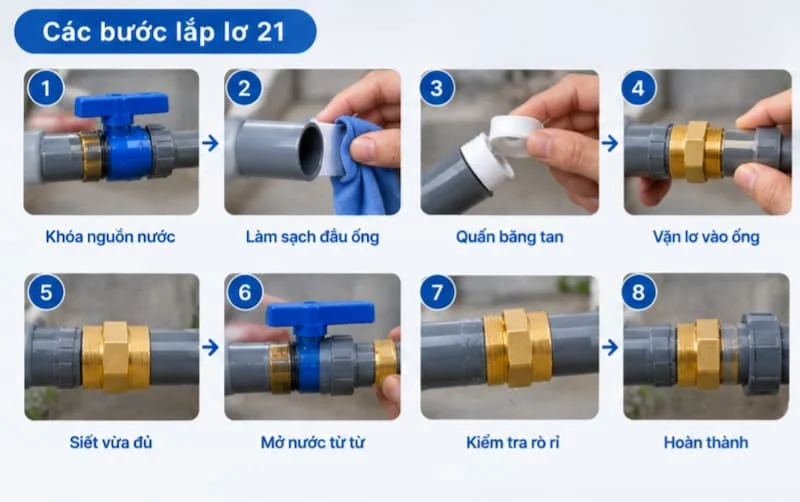 Các bước lắp lơ 21

1
Khóa nguồn nước

2
Làm sạch đầu ống

3
Quấn băng tan

4
Vặn lơ vào ống

5
Siết vừa đủ

6
Mở nước từ từ

7
Kiểm tra rò rỉ

8
Hoàn thành