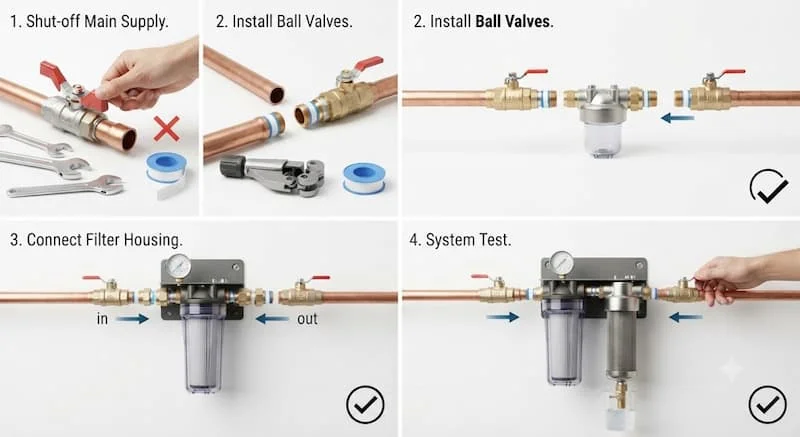 1. Shut-off Main Supply.

2. Install Ball Valves.

2. Install Ball Valves.

3. Connect Filter Housing.

in

out

4. System Test.