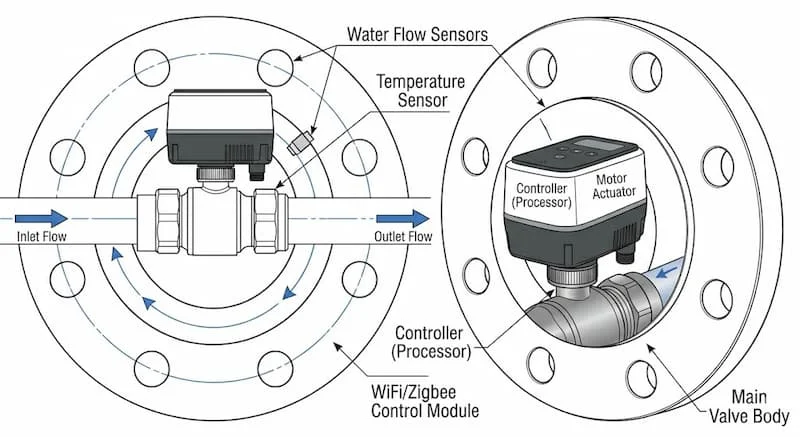 Water Flow Sensors

Temperature Sensor

Inlet Flow

Outlet Flow

Controller (Processor)

Motor Actuator

Controller (Processor)

WiFi/Zigbee Control Module

Main Valve Body