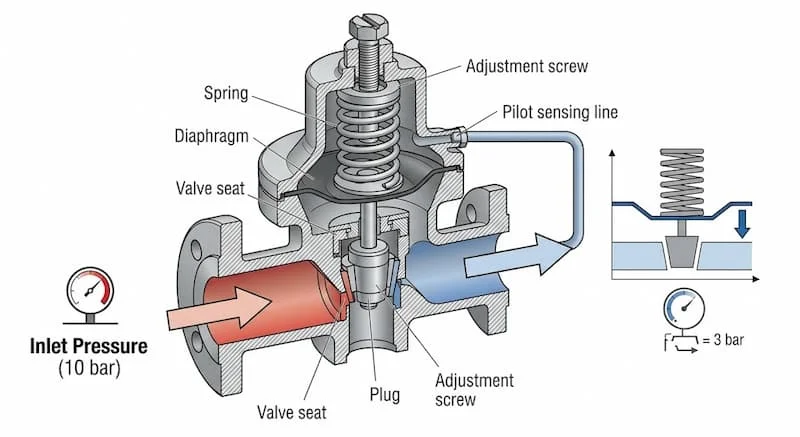 Adjustment screw

Spring

Pilot sensing line

Diaphragm

Valve seat

Inlet Pressure
(10 bar)

Valve seat

Plug

Adjustment screw

= 3 bar