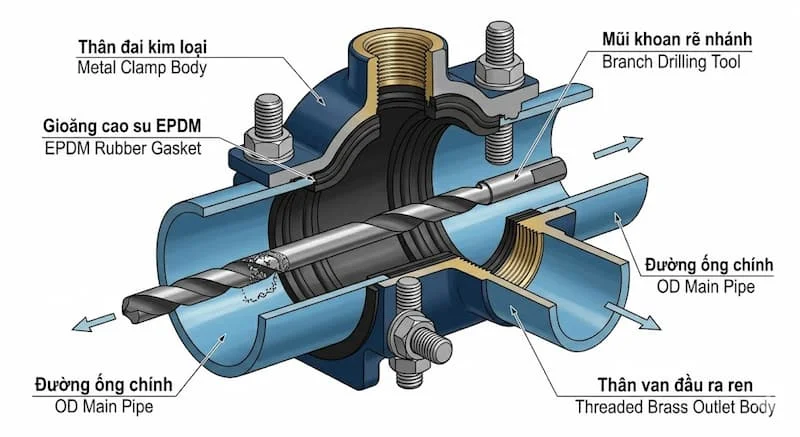 Thân đai kim loại
Metal Clamp Body

Gioăng cao su EPDM
EPDM Rubber Gasket

Mũi khoan rẽ nhánh
Branch Drilling Tool

Đường ống chính
OD Main Pipe

Đường ống chính
OD Main Pipe

Thân van đầu ra ren
Threaded Brass Outlet Body