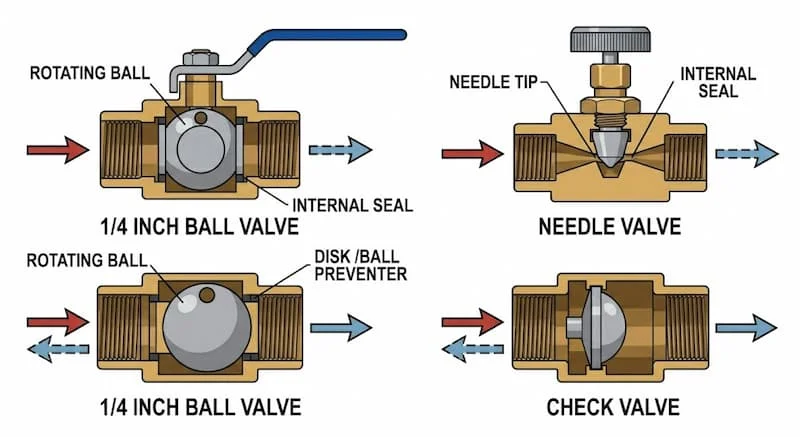 ROTATING BALL

INTERNAL SEAL

1/4 INCH BALL VALVE

NEEDLE TIP

INTERNAL SEAL

NEEDLE VALVE

ROTATING BALL

DISK /BALL PREVENTER

1/4 INCH BALL VALVE

CHECK VALVE