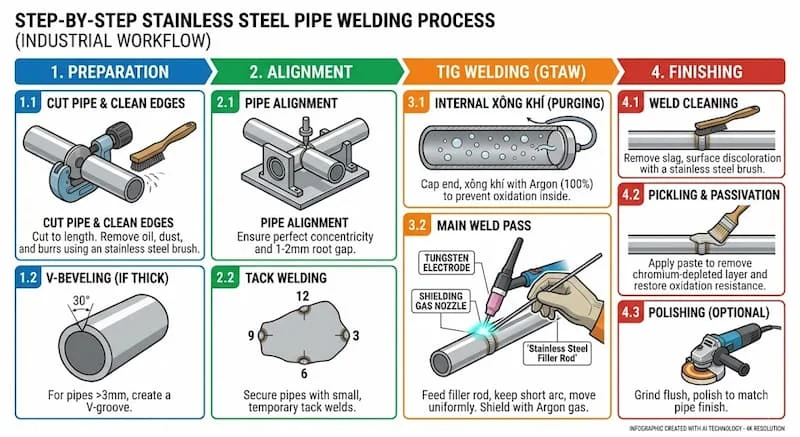 STEP-BY-STEP STAINLESS STEEL PIPE WELDING PROCESS
(INDUSTRIAL WORKFLOW)

1. PREPARATION

1.1 CUT PIPE & CLEAN EDGES

CUT PIPE & CLEAN EDGES
Cut to length. Remove oil, dust, and burrs using an stainless steel brush.

1.2 V-BEVELING (IF THICK)

30°

For pipes >3mm, create a V-groove.

2. ALIGNMENT

2.1 PIPE ALIGNMENT

PIPE ALIGNMENT
Ensure perfect concentricity and 1-2mm root gap.

2.2 TACK WELDING

12
9
3
6

Secure pipes with small, temporary tack welds.

TIG WELDING (GTAW)

3.1 INTERNAL XÔNG KHÍ (PURGING)

Cap end, xông khí with Argon (100%) to prevent oxidation inside.

3.2 MAIN WELD PASS

TUNGSTEN ELECTRODE
SHIELDING GAS NOZZLE
'Stainless Steel Filler Rod'

Feed filler rod, keep short arc, move uniformly. Shield with Argon gas.

4. FINISHING

4.1 WELD CLEANING

Remove slag, surface discoloration with a stainless steel brush.

4.2 PICKLING & PASSIVATION

Apply paste to remove chromium-depleted layer and restore oxidation resistance.

4.3 POLISHING (OPTIONAL)

Grind flush, polish to match pipe finish.

INFOGRAPHIC CREATED WITH AI TECHNOLOGY - 4K RESOLUTION