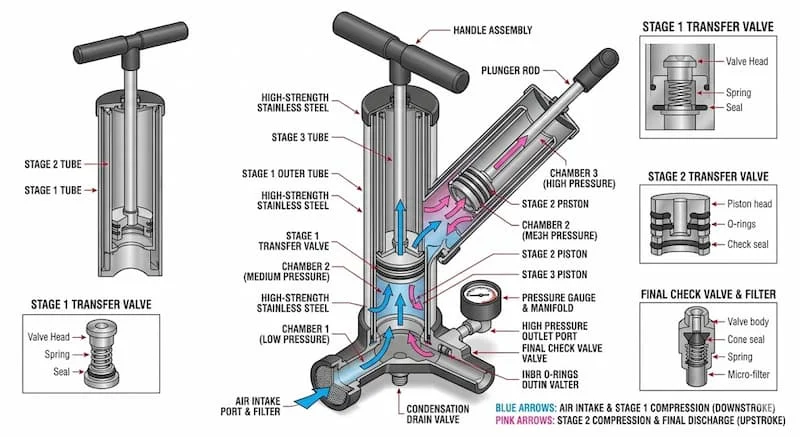 STAGE 2 TUBE
STAGE 1 TUBE

STAGE 1 TRANSFER VALVE
Valve Head
Spring
Seal

HANDLE ASSEMBLY
PLUNGER ROD
HIGH-STRENGTH STAINLESS STEEL
STAGE 3 TUBE
STAGE 1 OUTER TUBE
HIGH-STRENGTH STAINLESS STEEL
STAGE 1 TRANSFER VALVE
CHAMBER 2 (MEDIUM PRESSURE)
HIGH-STRENGTH STAINLESS STEEL
CHAMBER 1 (LOW PRESSURE)
AIR INTAKE PORT & FILTER
CONDENSATION DRAIN VALVE
CHAMBER 3 (HIGH PRESSURE)
STAGE 2 PRSTON
CHAMBER 2 (ME3H PRESSURE)
STAGE 2 PISTON
STAGE 3 PISTON
PRESSURE GAUGE & MANIFOLD
HIGH PRESSURE OUTLET PORT
FINAL CHECK VALVE VALVE
INBR O-RINGS OUTIN VALTER

STAGE 1 TRANSFER VALVE
Valve Head
Spring
Seal

STAGE 2 TRANSFER VALVE
Piston head
O-rings
Check seal

FINAL CHECK VALVE & FILTER
Valve body
Cone seal
Spring
Micro-filter

BLUE ARROWS: AIR INTAKE & STAGE 1 COMPRESSION (DOWNSTROKE)
PINK ARROWS: STAGE 2 COMPRESSION & FINAL DISCHARGE (UPSTROKE)