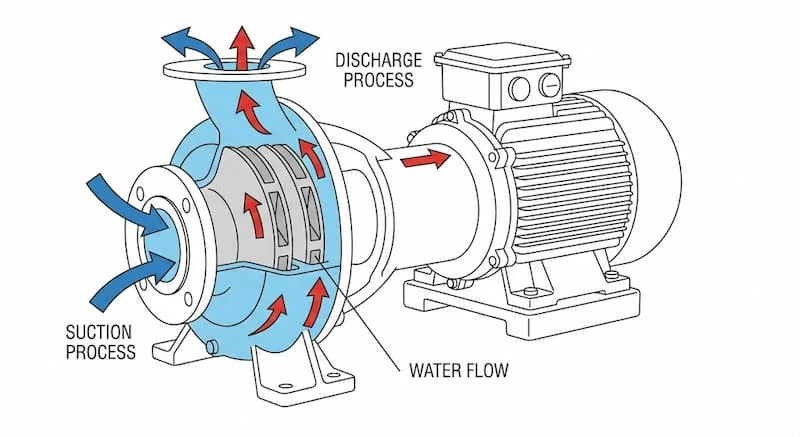 DISCHARGE PROCESS

SUCTION PROCESS

WATER FLOW