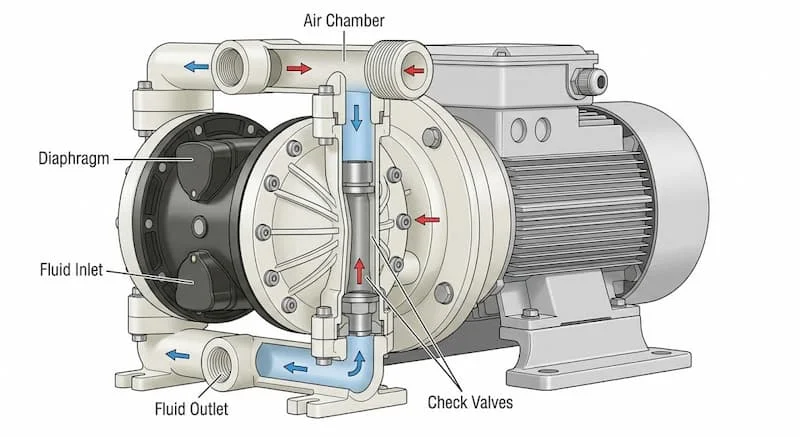 Air Chamber

Diaphragm

Fluid Inlet

Fluid Outlet

Check Valves