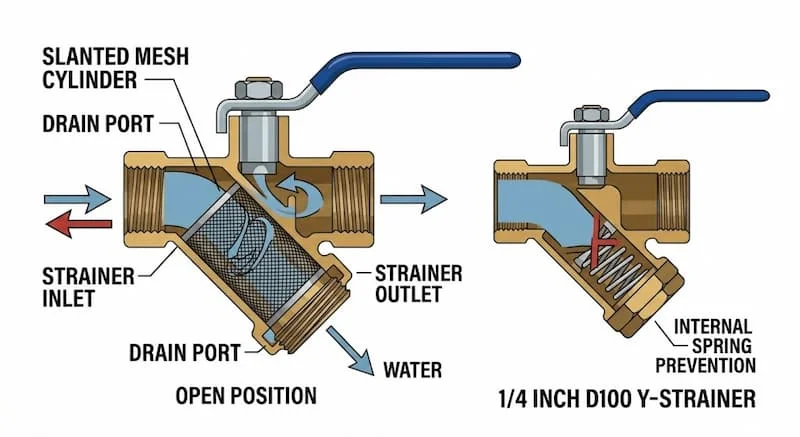 SLANTED MESH CYLINDER

DRAIN PORT

STRAINER INLET

STRAINER OUTLET

DRAIN PORT

WATER

OPEN POSITION

INTERNAL SPRING PREVENTION

1/4 INCH D100 Y-STRAINER