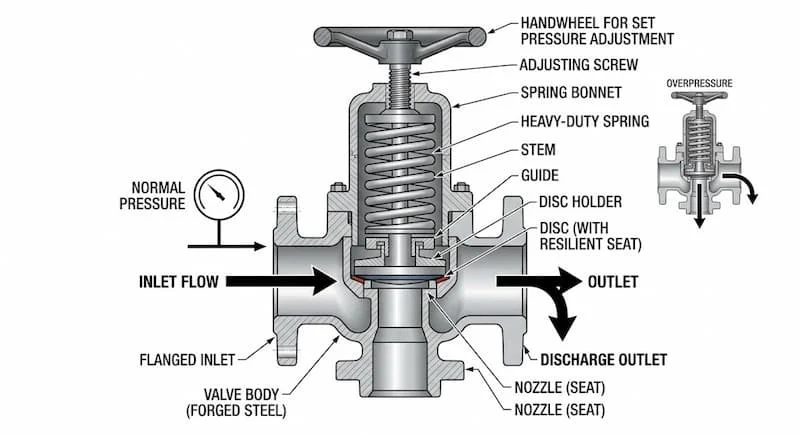 HANDWHEEL FOR SET PRESSURE ADJUSTMENT

ADJUSTING SCREW

SPRING BONNET

HEAVY-DUTY SPRING

STEM

GUIDE

DISC HOLDER

DISC (WITH RESILIENT SEAT)

OVERPRESSURE

NORMAL PRESSURE

INLET FLOW

OUTLET

FLANGED INLET

DISCHARGE OUTLET

VALVE BODY (FORGED STEEL)

NOZZLE (SEAT)

NOZZLE (SEAT)