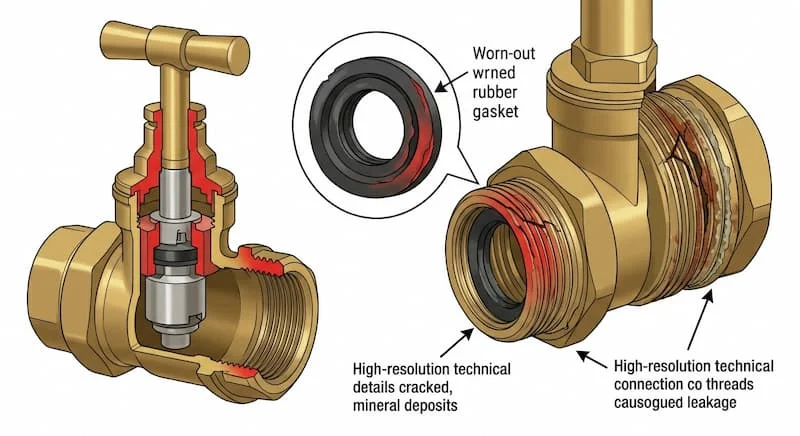 Worn-out wrned rubber gasket

High-resolution technical details cracked, mineral deposits

High-resolution technical connection co threads causogued leakage