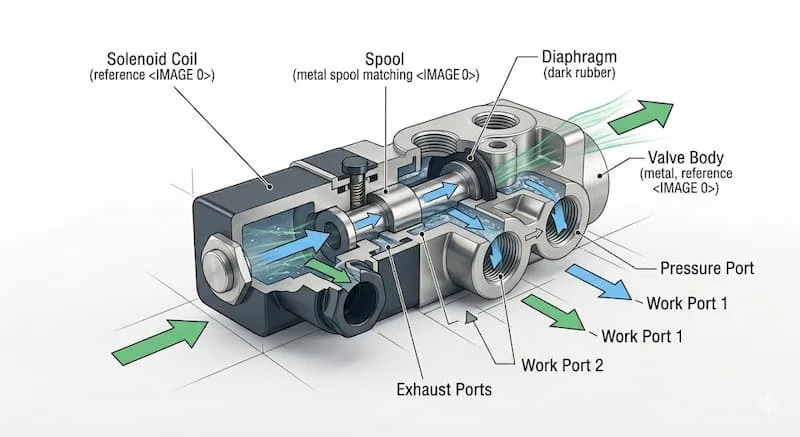 Solenoid Coil
(reference <IMAGE 0>)

Spool
(metal spool matching <IMAGE 0>)

Diaphragm
(dark rubber)

Valve Body
(metal, reference <IMAGE 0>)

Pressure Port

Work Port 1

Work Port 1

Work Port 2

Exhaust Ports