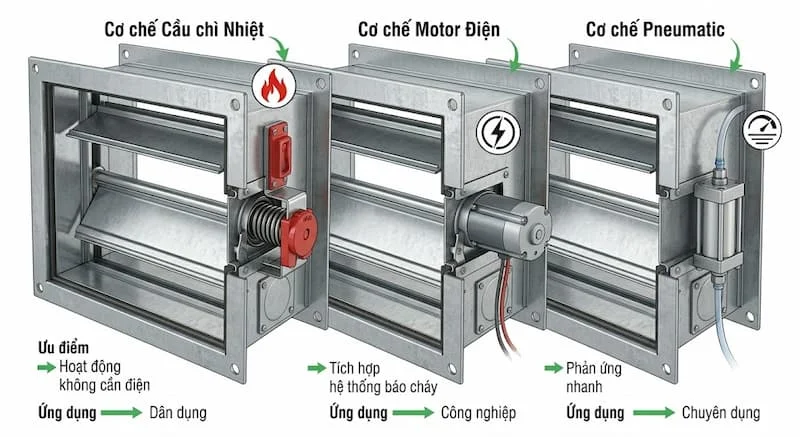 Cơ chế Cầu chì Nhiệt

Cơ chế Motor Điện

Cơ chế Pneumatic

Ưu điểm
→ Hoạt động không cần điện

Ứng dụng → Dân dụng

→ Tích hợp hệ thống báo cháy

Ứng dụng → Công nghiệp

→ Phản ứng nhanh

Ứng dụng → Chuyên dụng