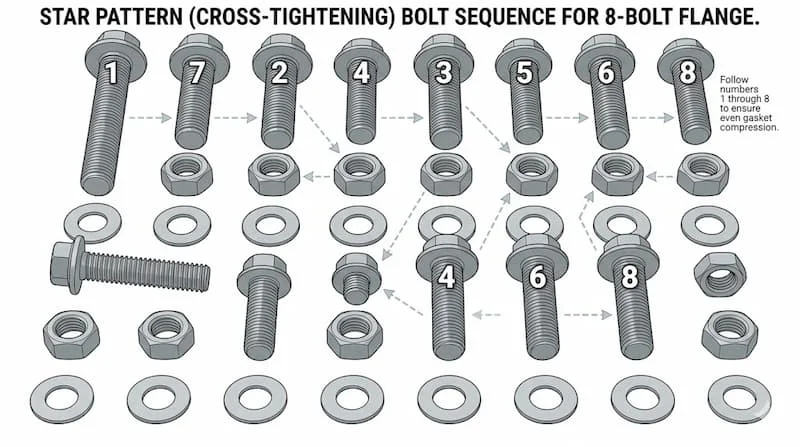 STAR PATTERN (CROSS-TIGHTENING) BOLT SEQUENCE FOR 8-BOLT FLANGE.

1 7 2 4 3 5 6 8

Follow numbers 1 through 8 to ensure even gasket compression.

4 6 8