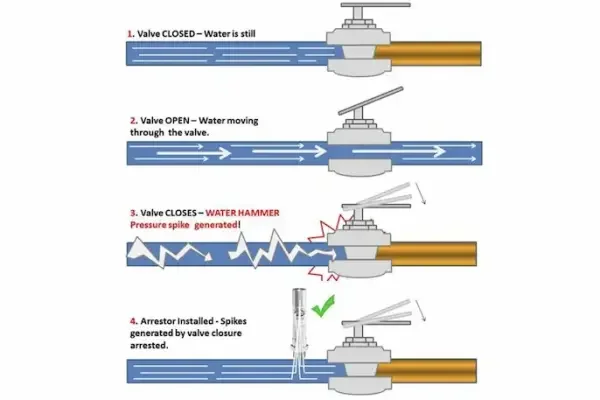 1. Valve CLOSED – Water is still

2. Valve OPEN – Water moving through the valve.

3. Valve CLOSES – WATER HAMMER Pressure spike generated!

4. Arrestor Installed - Spikes generated by valve closure arrested.